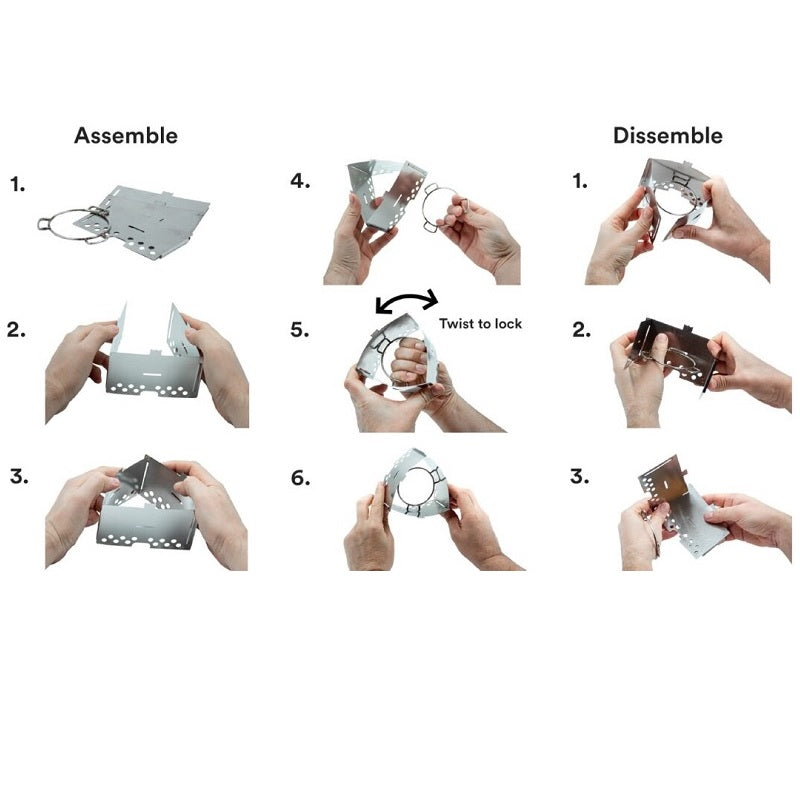 Assemble

1.

2.

3.

4.

5.

Twist to lock

6.

Dissemble

1.

2.

3.