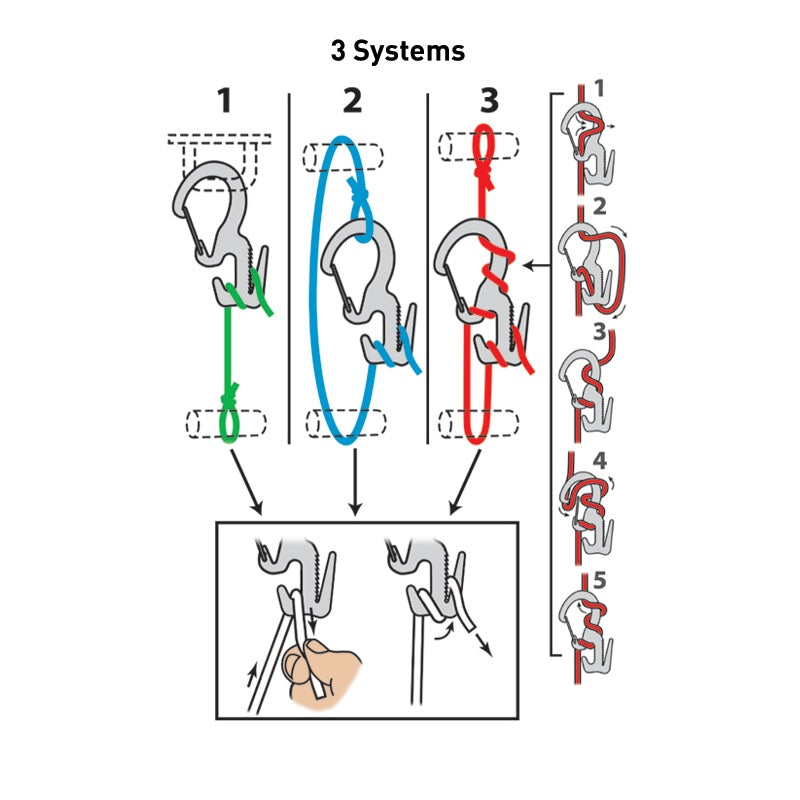 3 Systems

1

2

3

1

2

3

4

5